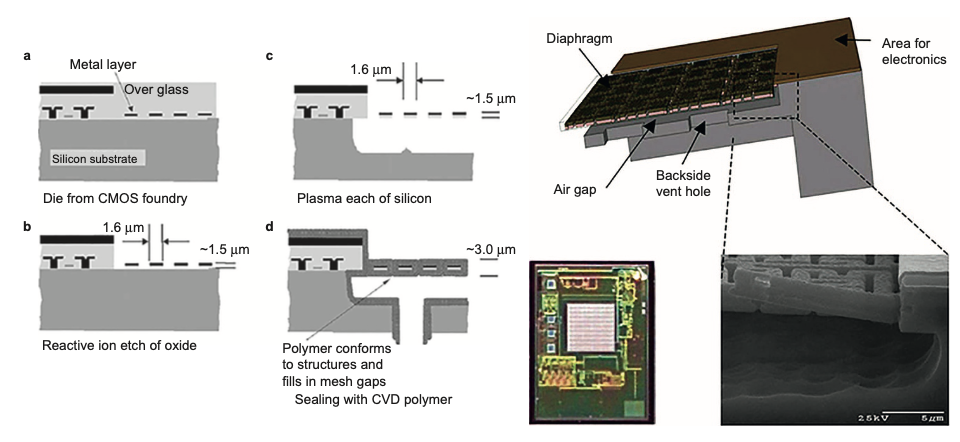 a

Metal layer

Over glass

Silicon substrate

Die from CMOS foundry

b

1.6 μm

~1.5 μm

Reactive ion etch of oxide

c

1.6 μm

~1.5 μm

Plasma each of silicon

d

~3.0 μm

Polymer conforms to structures and fills in mesh gaps

Sealing with CVD polymer

Diaphragm

Area for electronics

Air gap

Backside vent hole

25kV 5μm